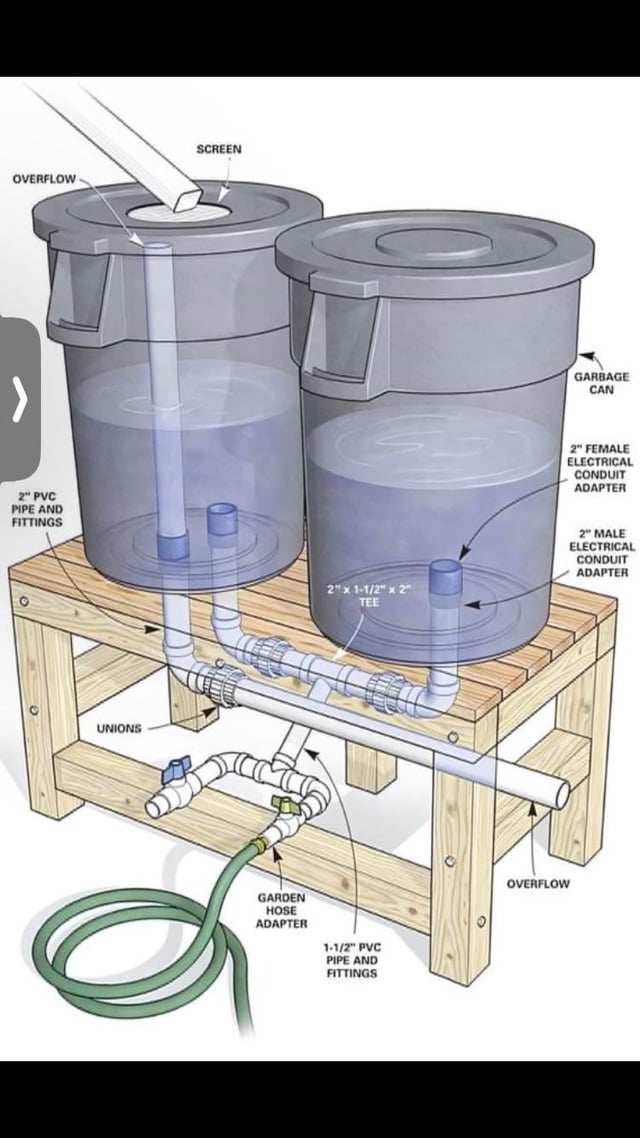 SCREEN

OVERFLOW

GARBAGE CAN

2" FEMALE ELECTRICAL CONDUIT ADAPTER

2" PVC PIPE AND FITTINGS

2" MALE ELECTRICAL CONDUIT ADAPTER

2" x 1-1/2" x 2" TEE

UNIONS

OVERFLOW

GARDEN HOSE ADAPTER

1-1/2" PVC PIPE AND FITTINGS