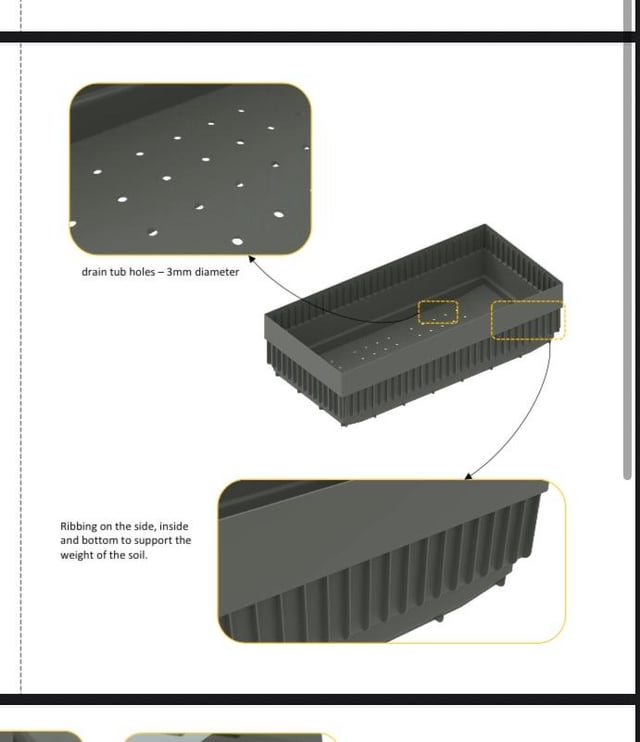 drain tub holes – 3mm diameter

Ribbing on the side, inside and bottom to support the weight of the soil.