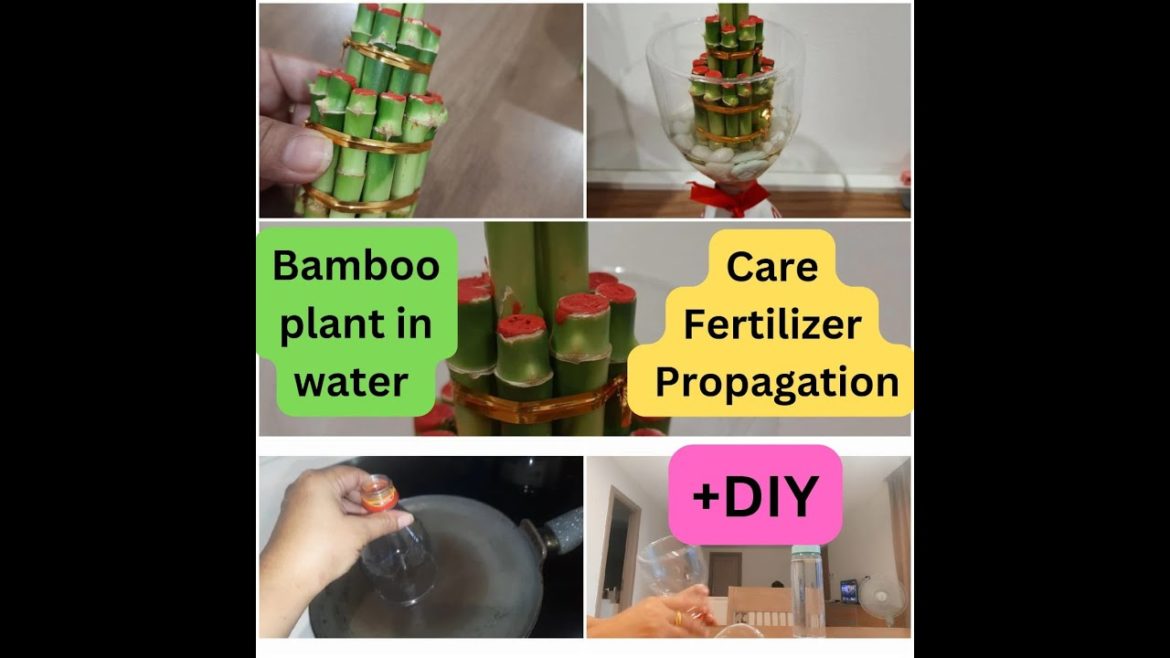 Bamboo plant in water

Care Fertilizer Propagation

+DIY