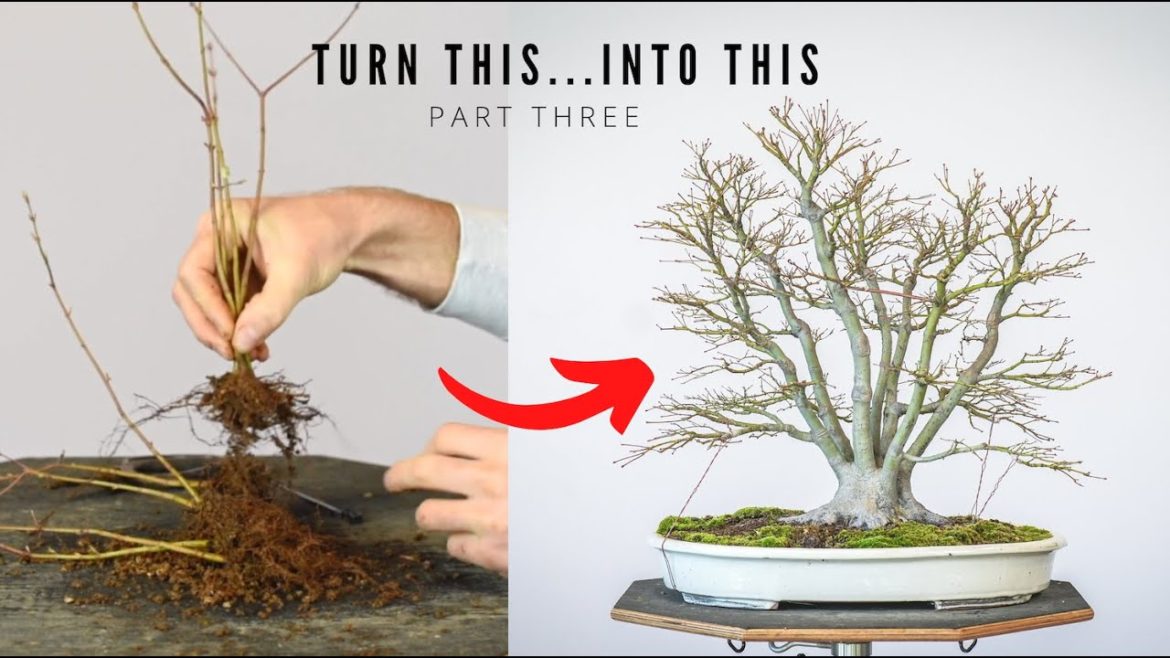 TURN THIS...INTO THIS
PART THREE