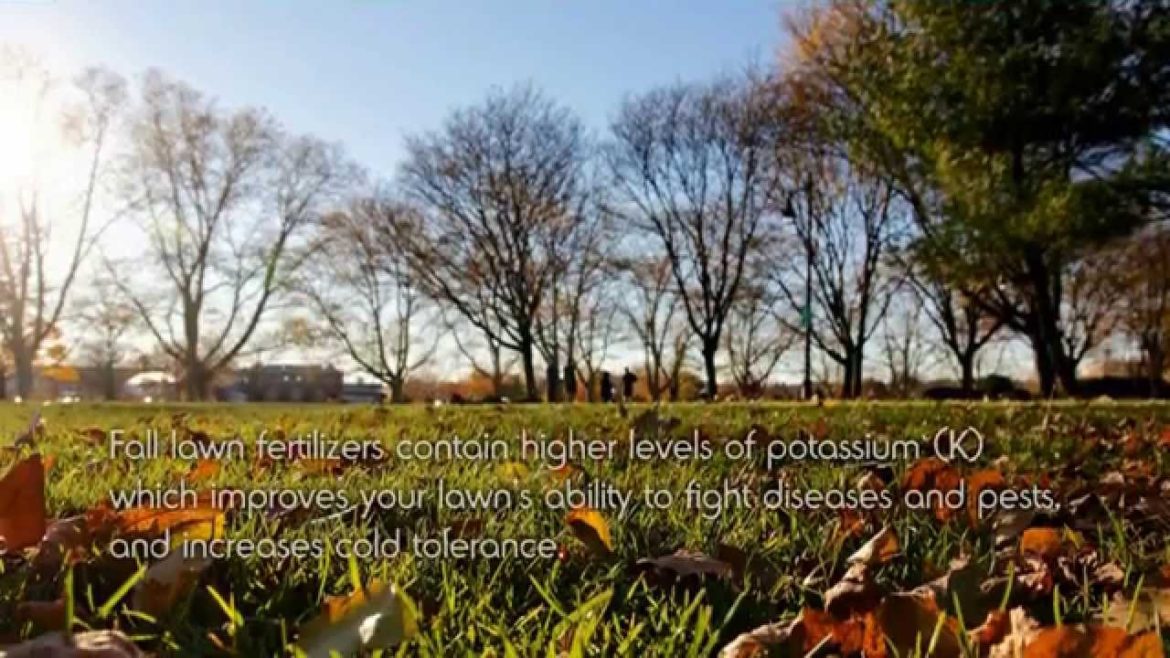 Fall lawn fertilizers contain higher levels of potassium (K) which improves your lawn's ability to fight diseases and pests, and increases cold tolerance.